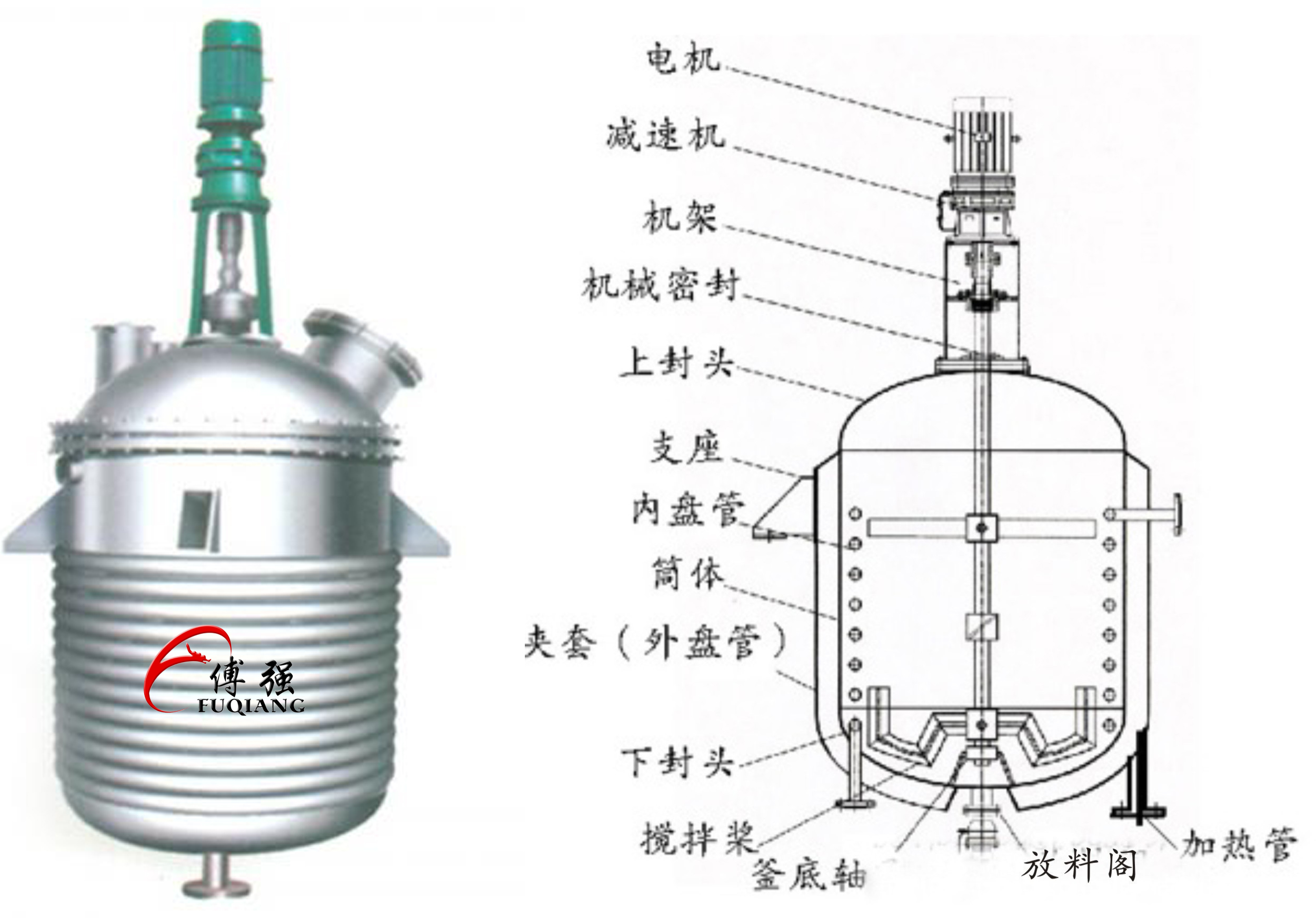 傅强
FUQIANG

电机
减速机
机架
机械密封
上封头
支座
内盘管
筒体
夹套（外盘管）
下封头
搅拌桨
釜底轴
放料阁
加热管